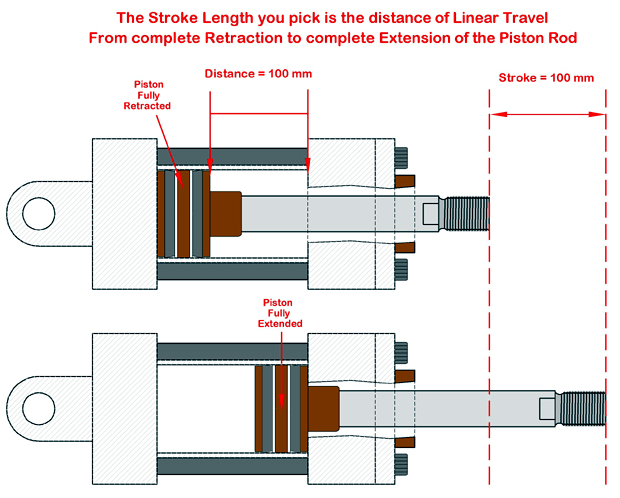 The Stroke Length you pick is the distance of Linear Travel
From complete Retraction to complete Extension of the Piston Rod

Piston Fully Retracted

Distance = 100 mm

Stroke = 100 mm

Piston Fully Extended