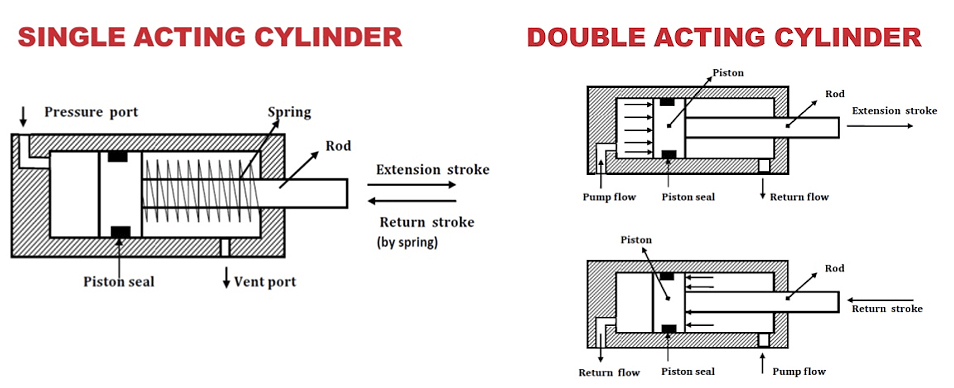 SINGLE ACTING CYLINDER

Pressure port

Spring

Rod

Extension stroke

Return stroke
(by spring)

Piston seal

Vent port

DOUBLE ACTING CYLINDER

Piston

Rod

Extension stroke

Pump flow

Piston seal

Return flow

Piston

Rod

Return stroke

Return flow

Piston seal

Pump flow